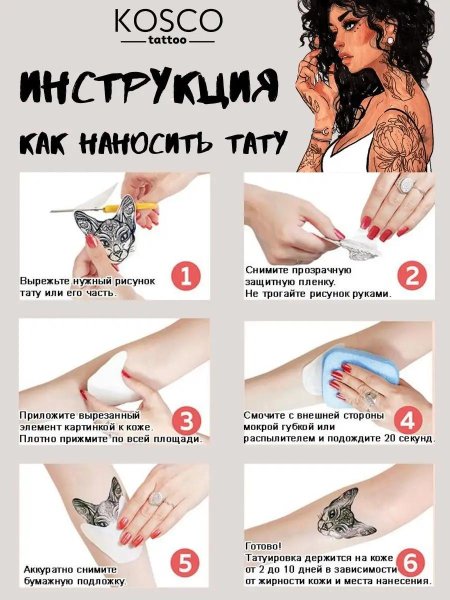 KOSCO
tattoo

ИНСТРУКЦИЯ

КАК НАНОСИТЬ ТАТУ

Вырежьте нужный рисунок тату или его часть.

1

Снимите прозрачную защитную пленку. Не трогайте рисунок руками.

2

Приложите вырезанный элемент картинкой к коже. Плотно прижмите по всей площади.

3

Смочите с внешней стороны мокрой губкой или распылителем и подождите 20 секунд.

4

Аккуратно снимите бумажную подложку.

5

Готово! Татуировка держится на коже от 2 до 10 дней в зависимости от жирности кожи и места нанесения.

6